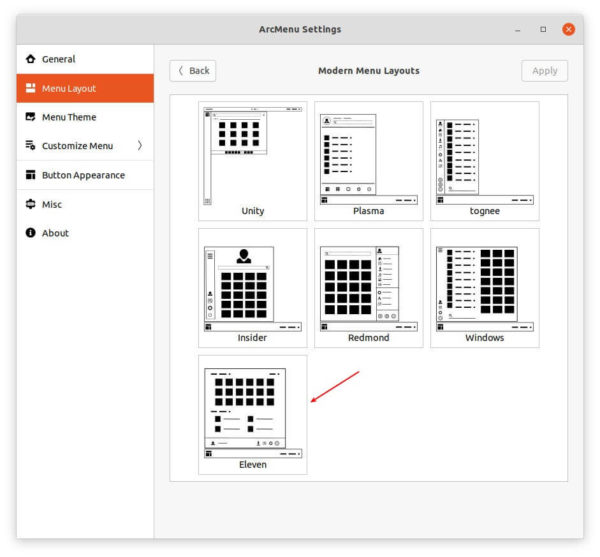 ArcMenu Settings

General
Menu Layout
Menu Theme
Customize Menu
Button Appearance
Misc
About

Back
Modern Menu Layouts
Apply

Unity
Plasma
tognee
Insider
Redmond
Windows
Eleven