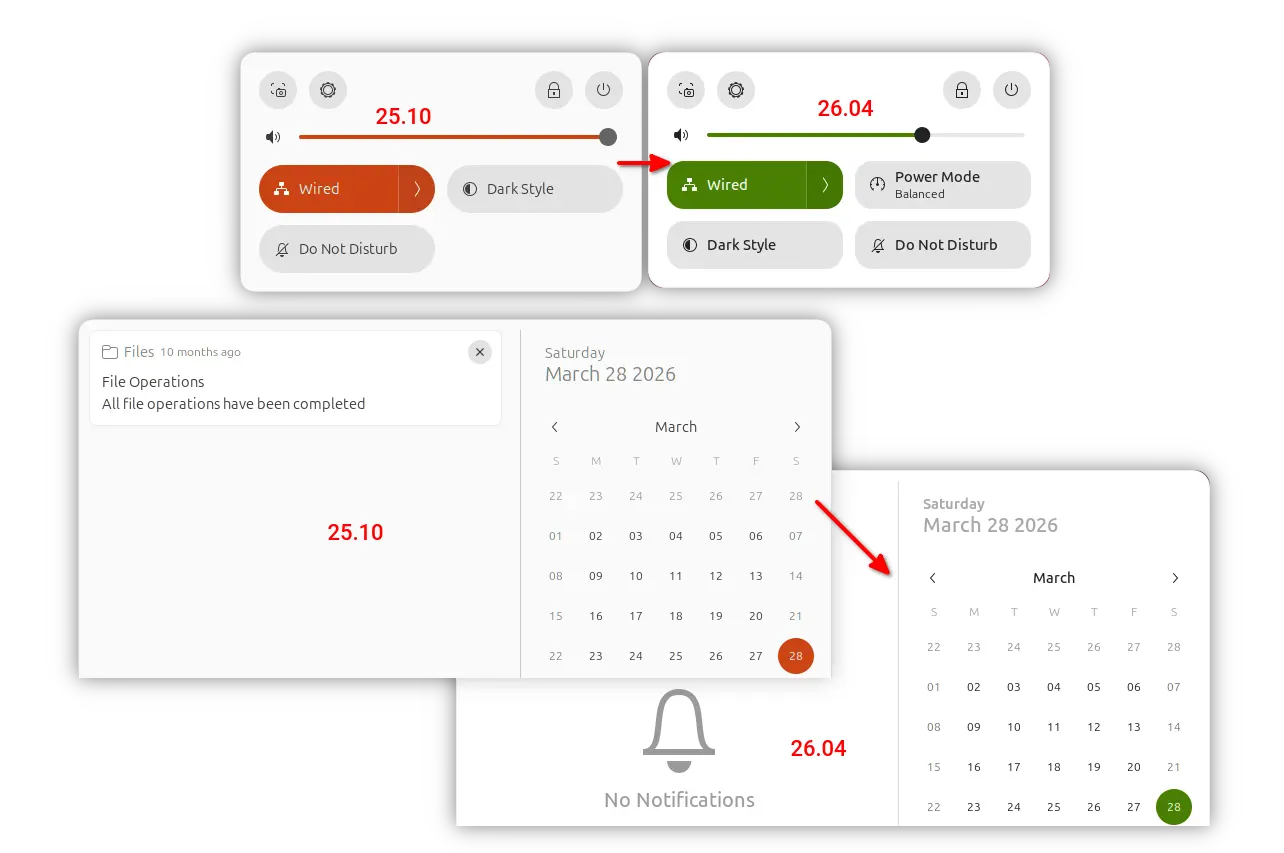 25.10

Wired

Dark Style

Do Not Disturb

26.04

Wired

Power Mode
Balanced

Dark Style

Do Not Disturb

Files 10 months ago

File Operations
All file operations have been completed

25.10

Saturday
March 28 2026

March

| S | M | T | W | T | F | S |
|---|---|---|---|---|---|---|
| 22 | 23 | 24 | 25 | 26 | 27 | 28 |
| 01 | 02 | 03 | 04 | 05 | 06 | 07 |
| 08 | 09 | 10 | 11 | 12 | 13 | 14 |
| 15 | 16 | 17 | 18 | 19 | 20 | 21 |
| 22 | 23 | 24 | 25 | 26 | 27 | 28 |

No Notifications

26.04

Saturday
March 28 2026

March

| S | M | T | W | T | F | S |
|---|---|---|---|---|---|---|
| 22 | 23 | 24 | 25 | 26 | 27 | 28 |
| 01 | 02 | 03 | 04 | 05 | 06 | 07 |
| 08 | 09 | 10 | 11 | 12 | 13 | 14 |
| 15 | 16 | 17 | 18 | 19 | 20 | 21 |
| 22 | 23 | 24 | 25 | 26 | 27 | 28 |